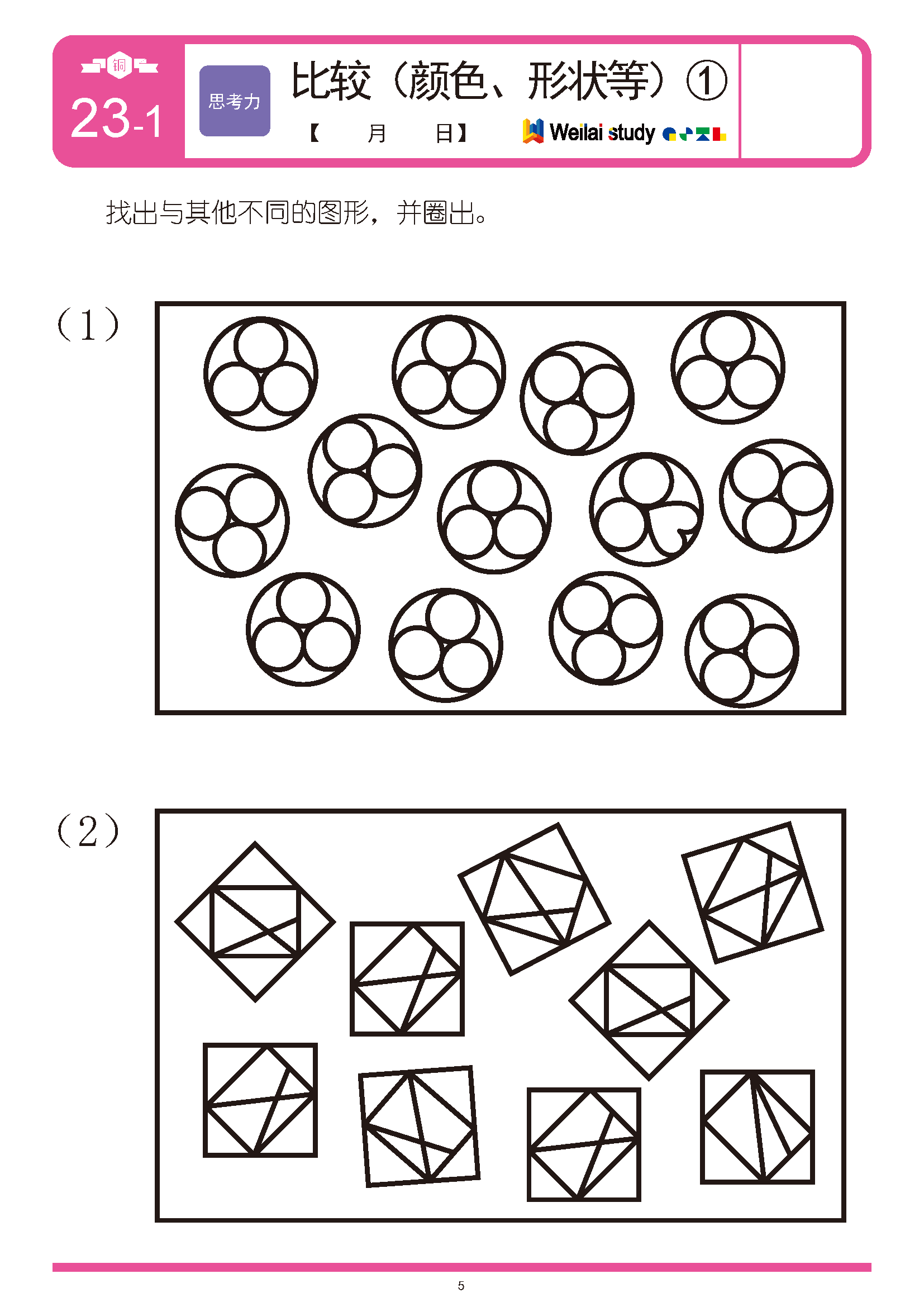 铜

23-1

思考力

比较（颜色、形状等）①

【 月 日】

Weilai study

找出与其他不同的图形，并圈出。

（1）

（2）

5